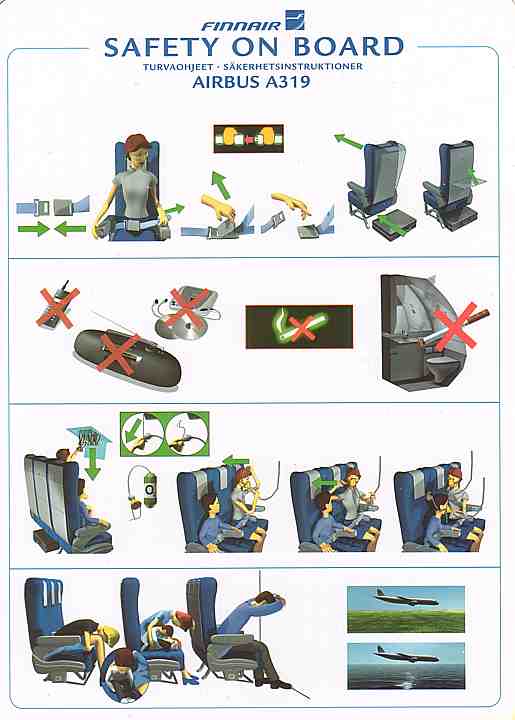 FINNAIR
SAFETY ON BOARD
TURVAOHJEET · SÄKERHETSINSTRUKTIONER
AIRBUS A319